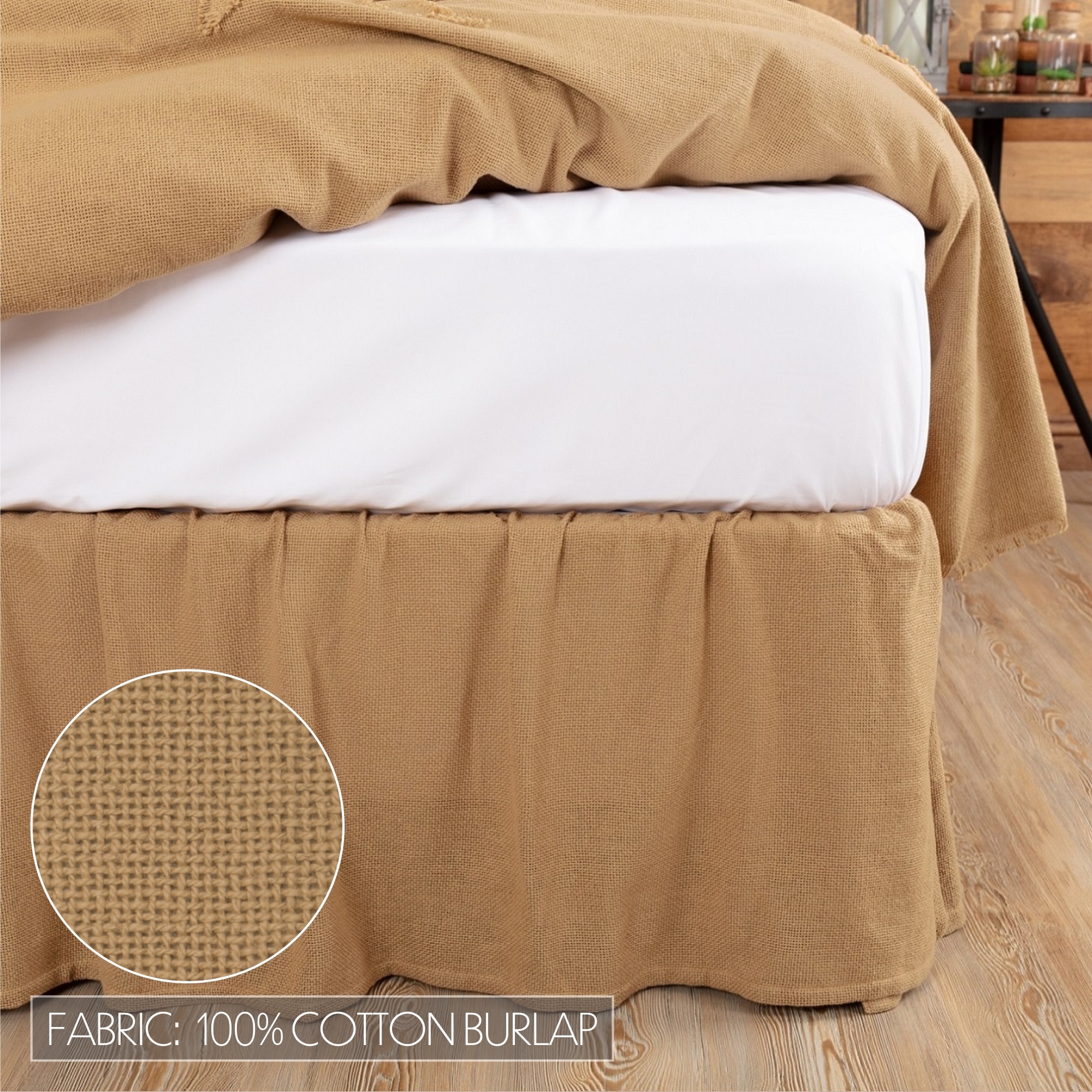 FABRIC: 100% COTTON BURLAP