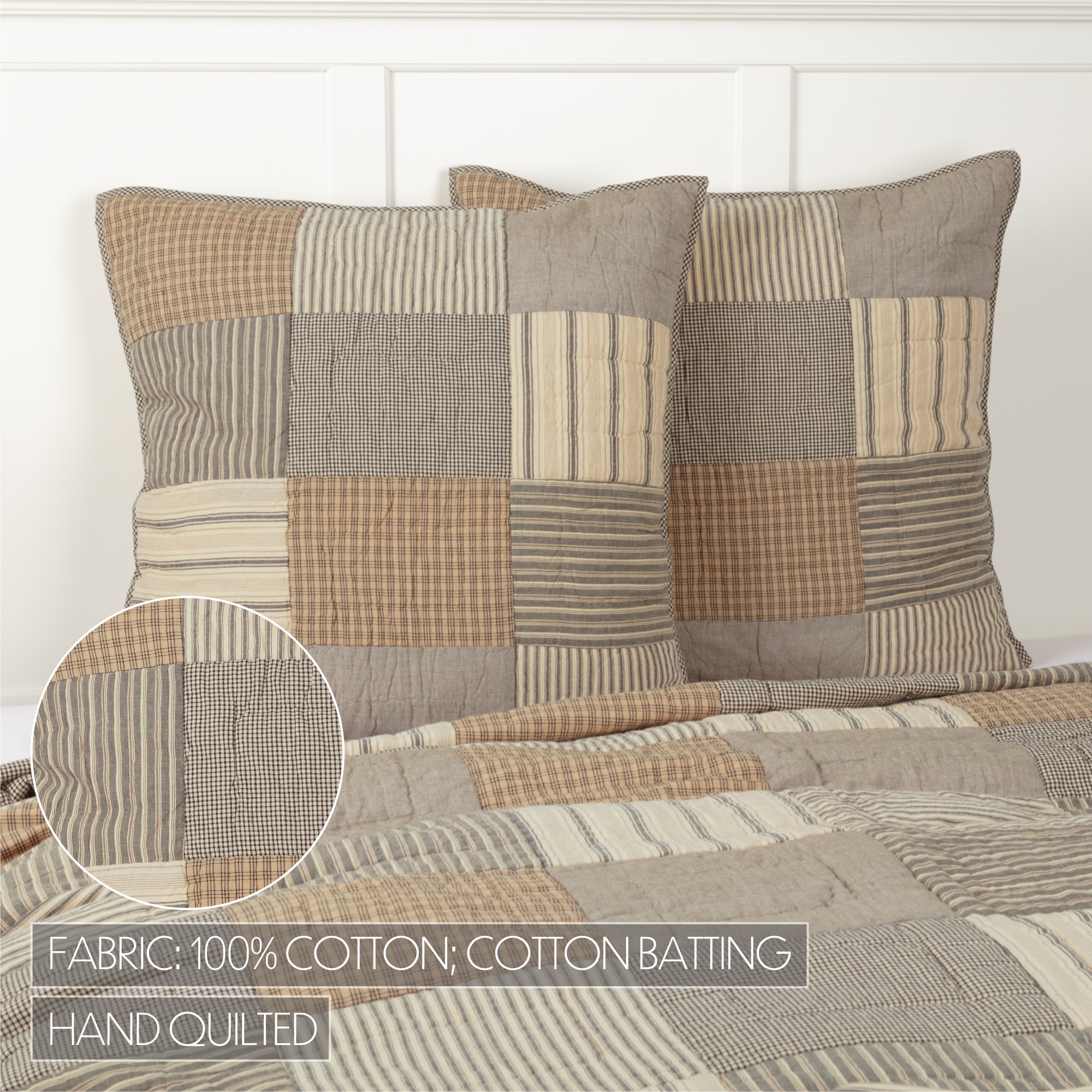 FABRIC: 100% COTTON; COTTON BATTING

HAND QUILTED