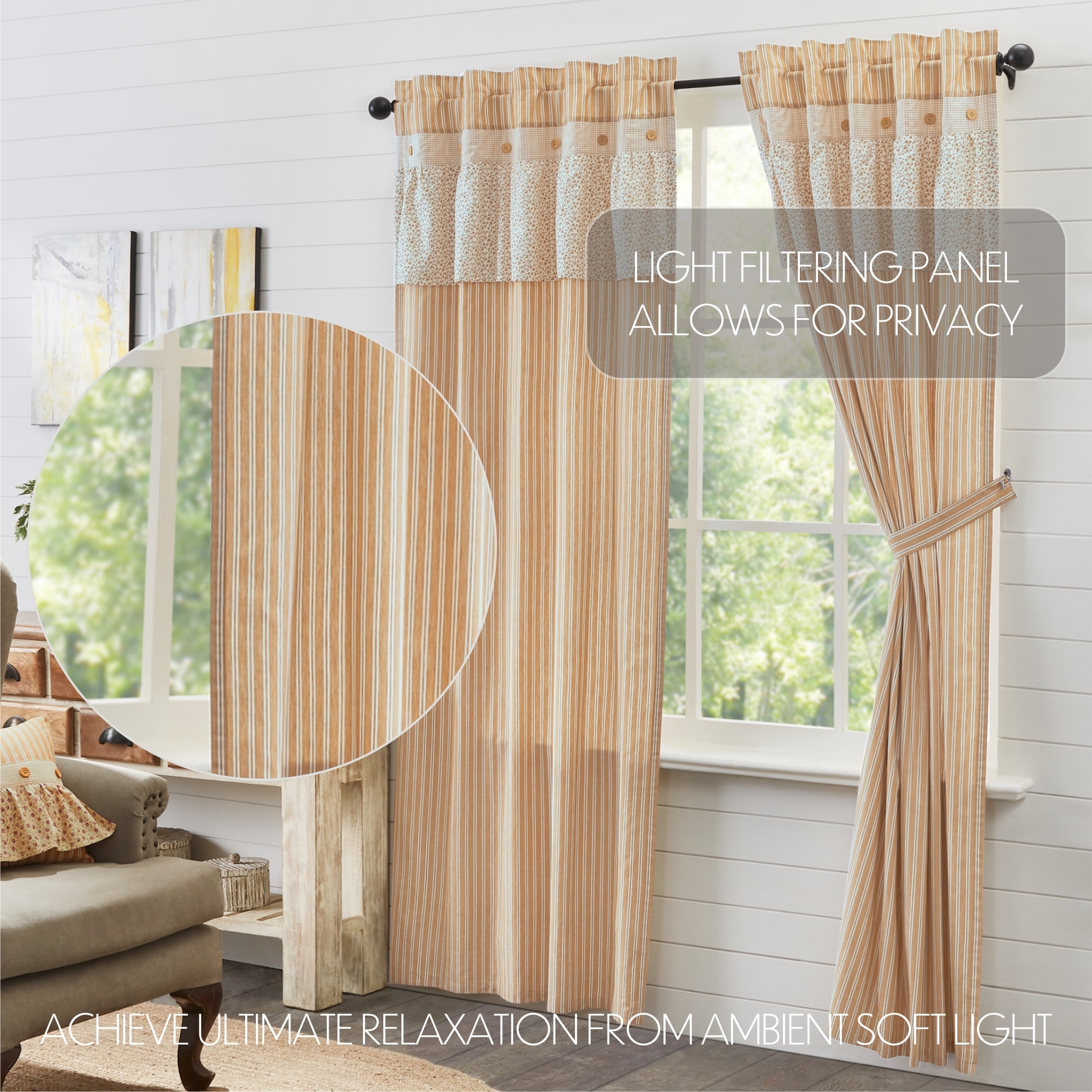 LIGHT FILTERING PANEL ALLOWS FOR PRIVACY

ACHIEVE ULTIMATE RELAXATION FROM AMBIENT SOFT LIGHT