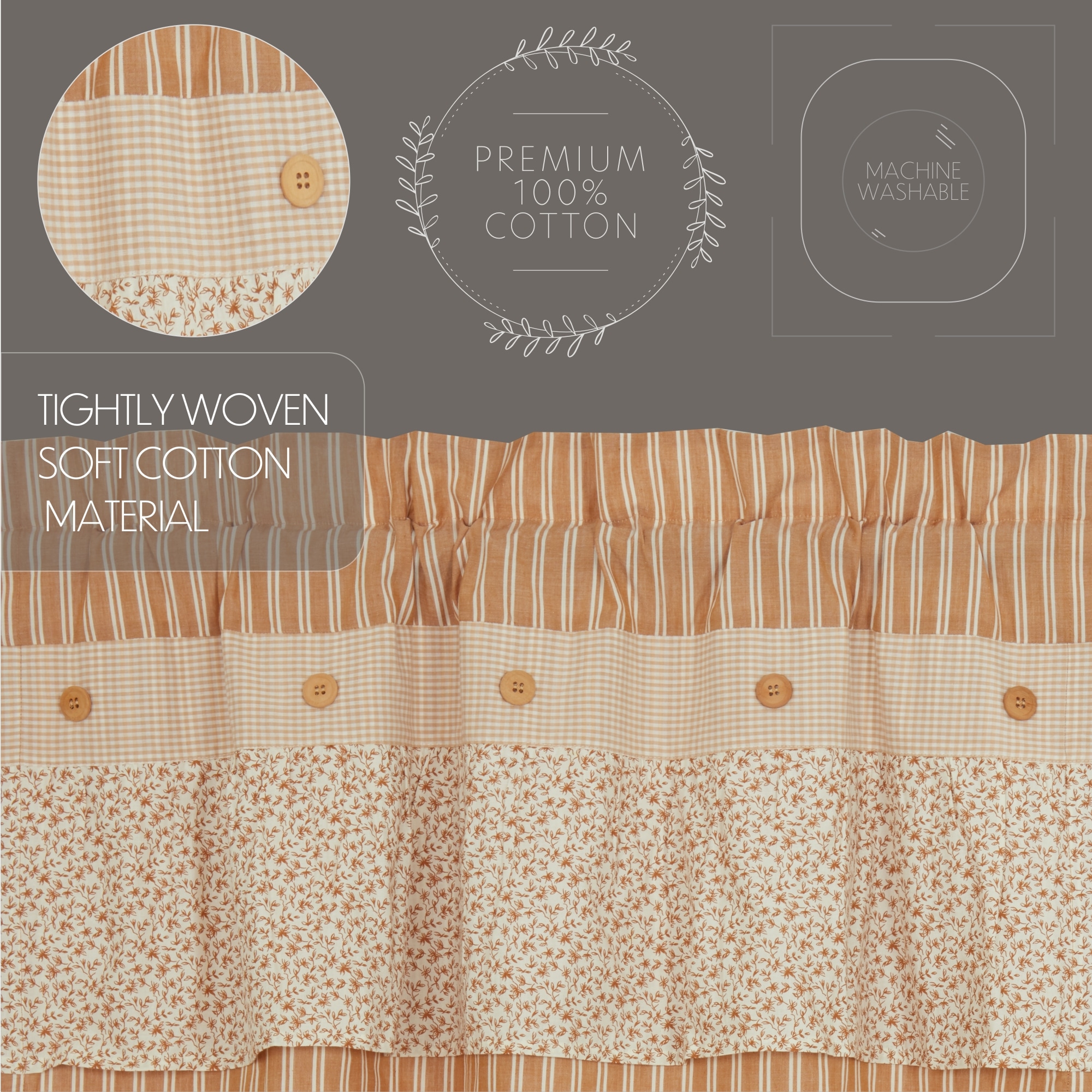 PREMIUM
100%
COTTON

MACHINE
WASHABLE

TIGHTLY WOVEN
SOFT COTTON
MATERIAL