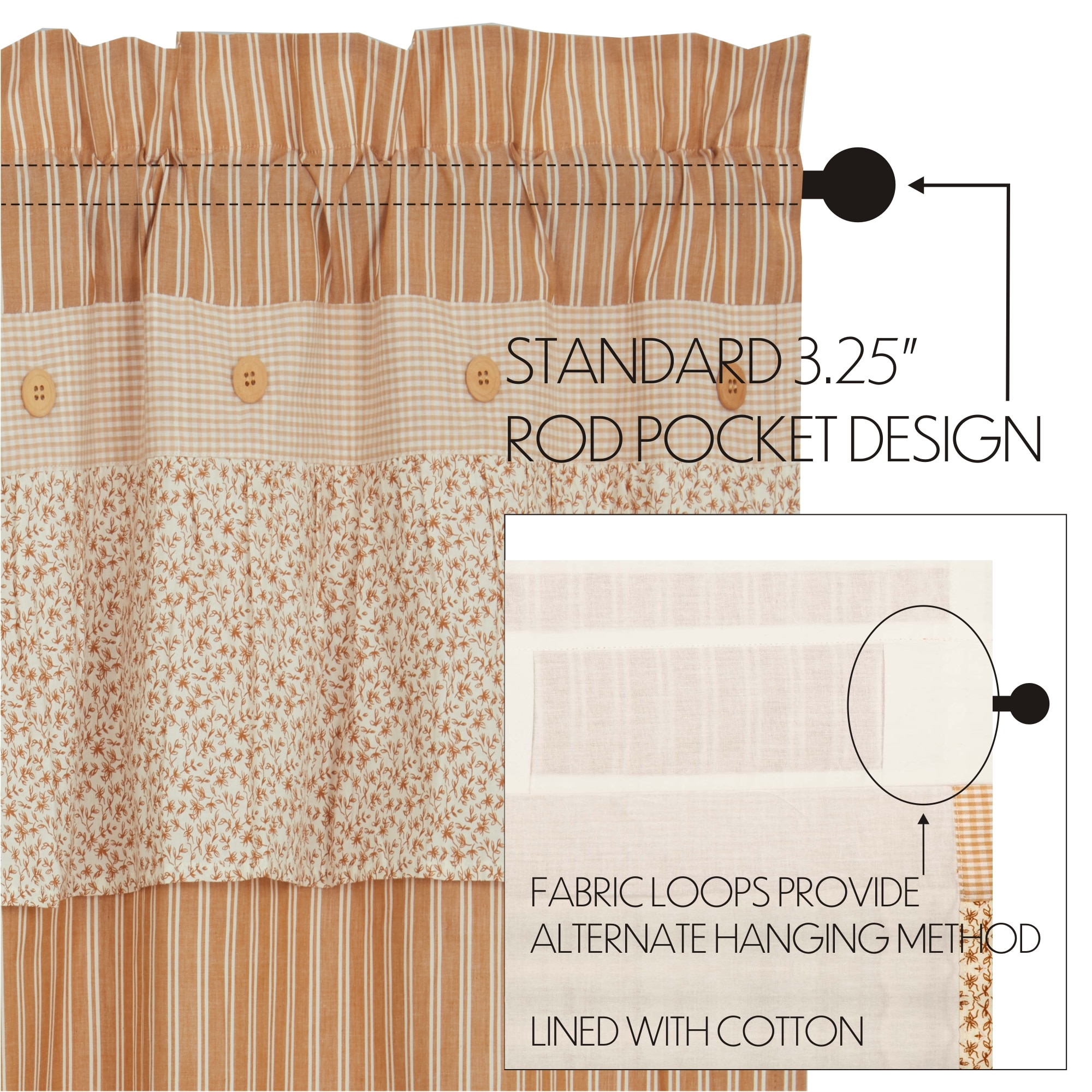 STANDARD 3.25"
ROD POCKET DESIGN

FABRIC LOOPS PROVIDE
ALTERNATE HANGING METHOD

LINED WITH COTTON