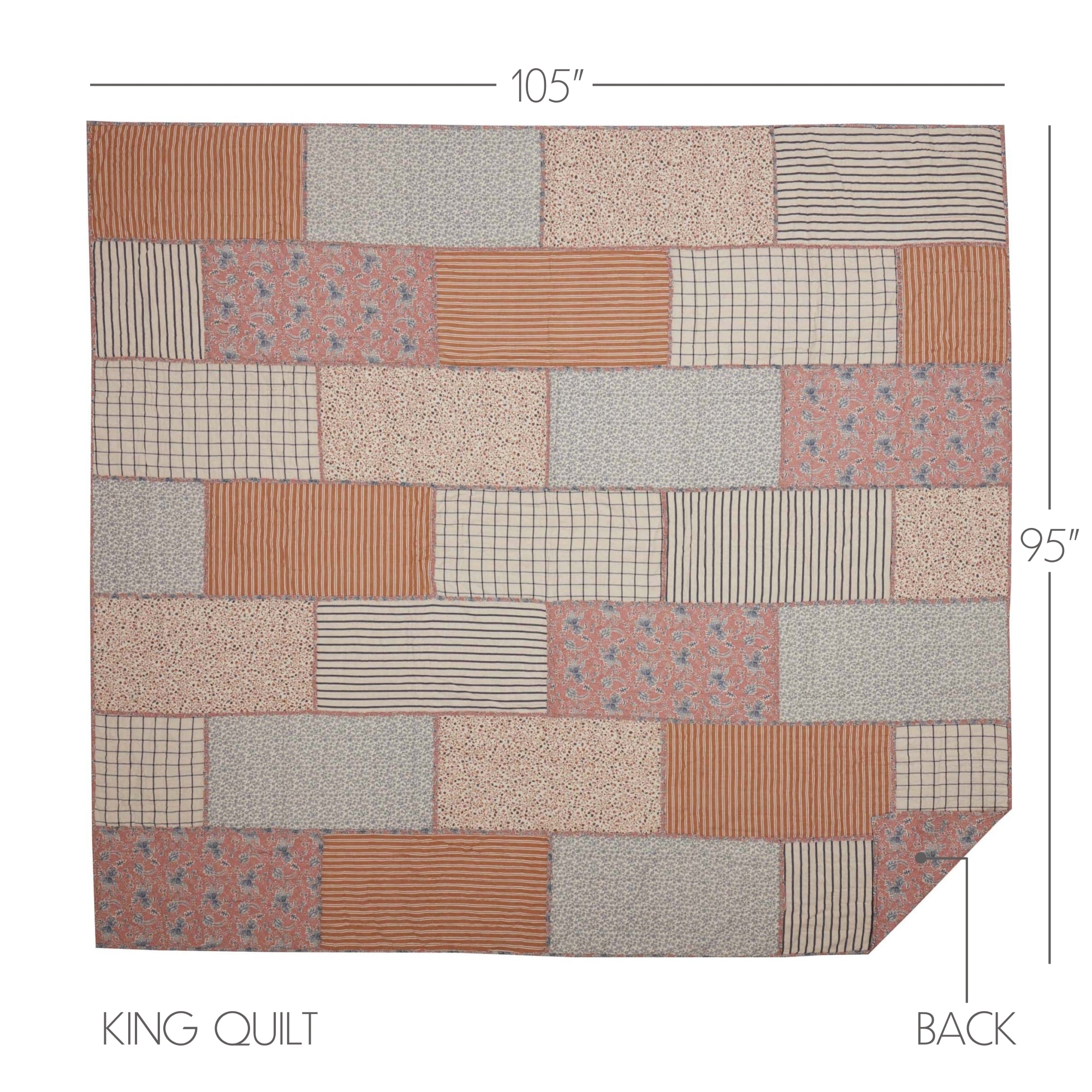 105"

95"

KING QUILT

BACK