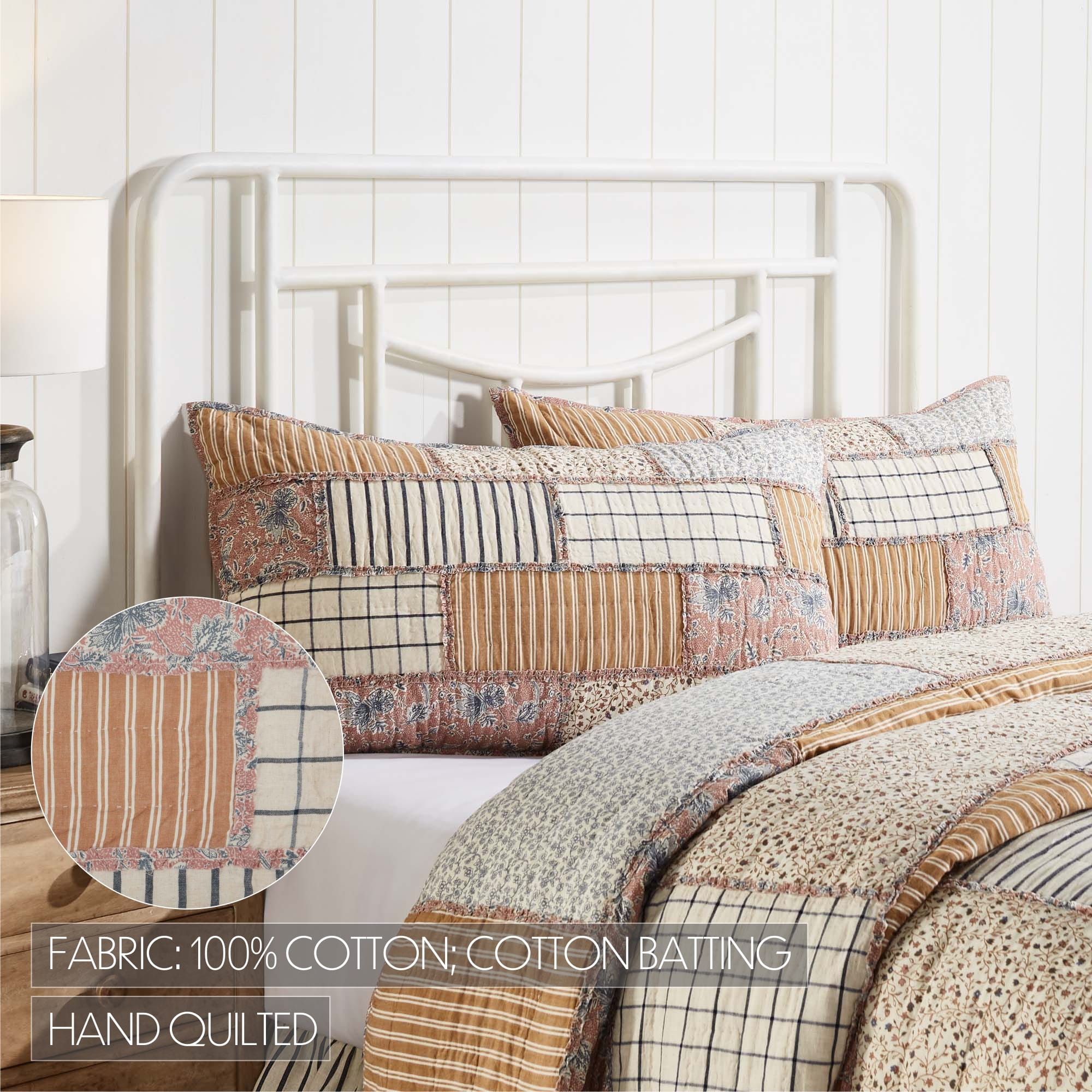 FABRIC: 100% COTTON; COTTON BATTING

HAND QUILTED