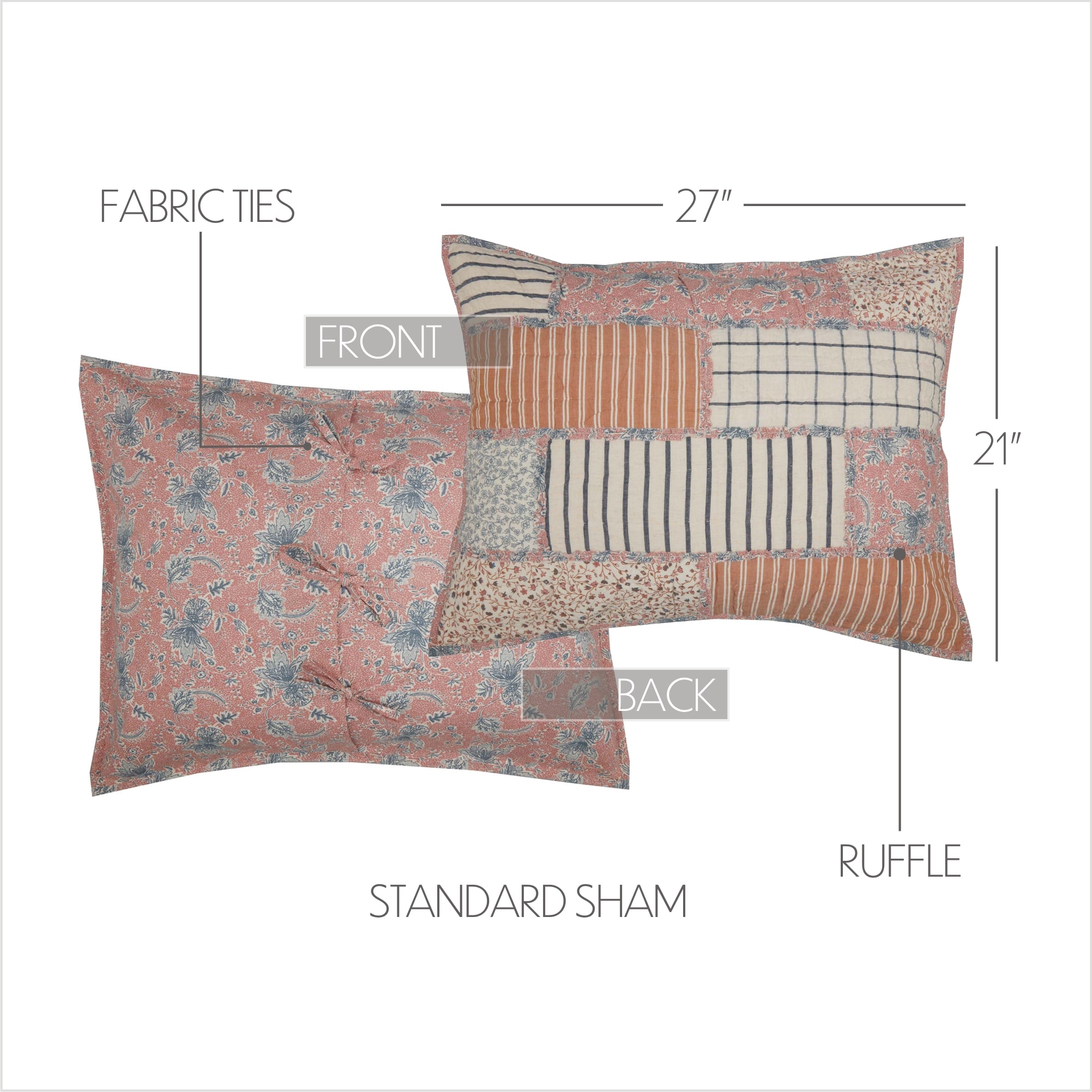 FABRIC TIES

27"

FRONT

21"

BACK

RUFFLE

STANDARD SHAM