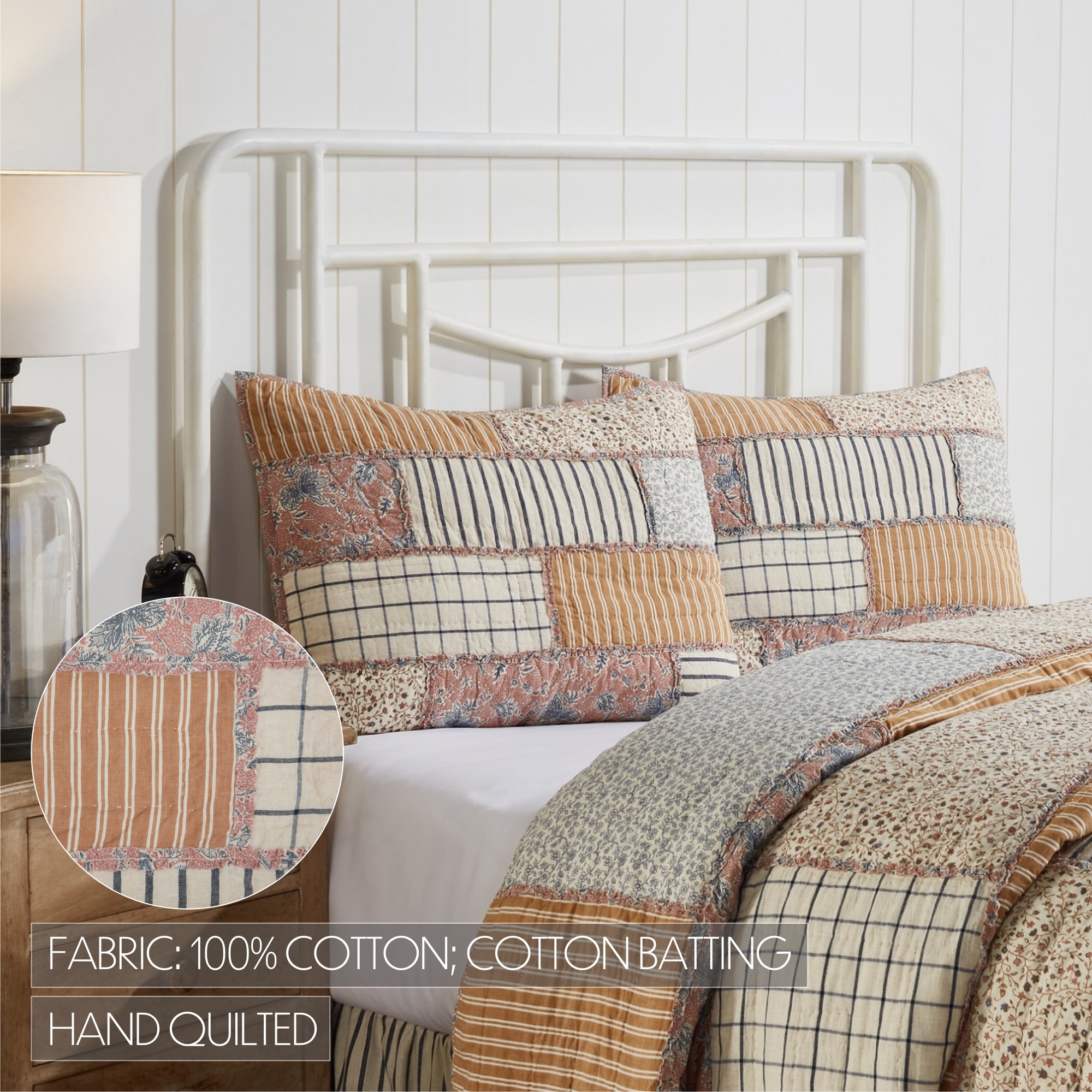 FABRIC: 100% COTTON; COTTON BATTING

HAND QUILTED