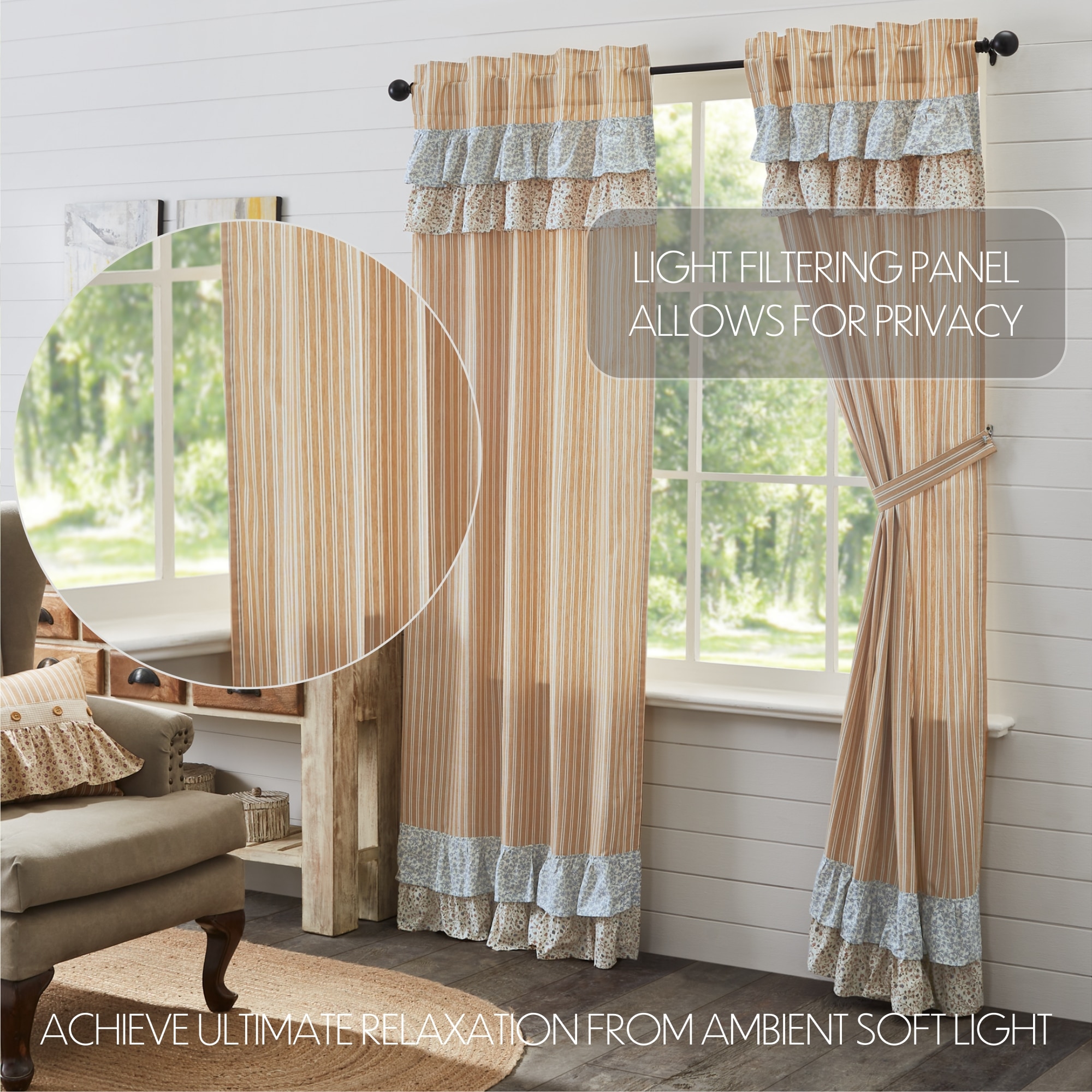 LIGHT FILTERING PANEL ALLOWS FOR PRIVACY

ACHIEVE ULTIMATE RELAXATION FROM AMBIENT SOFT LIGHT