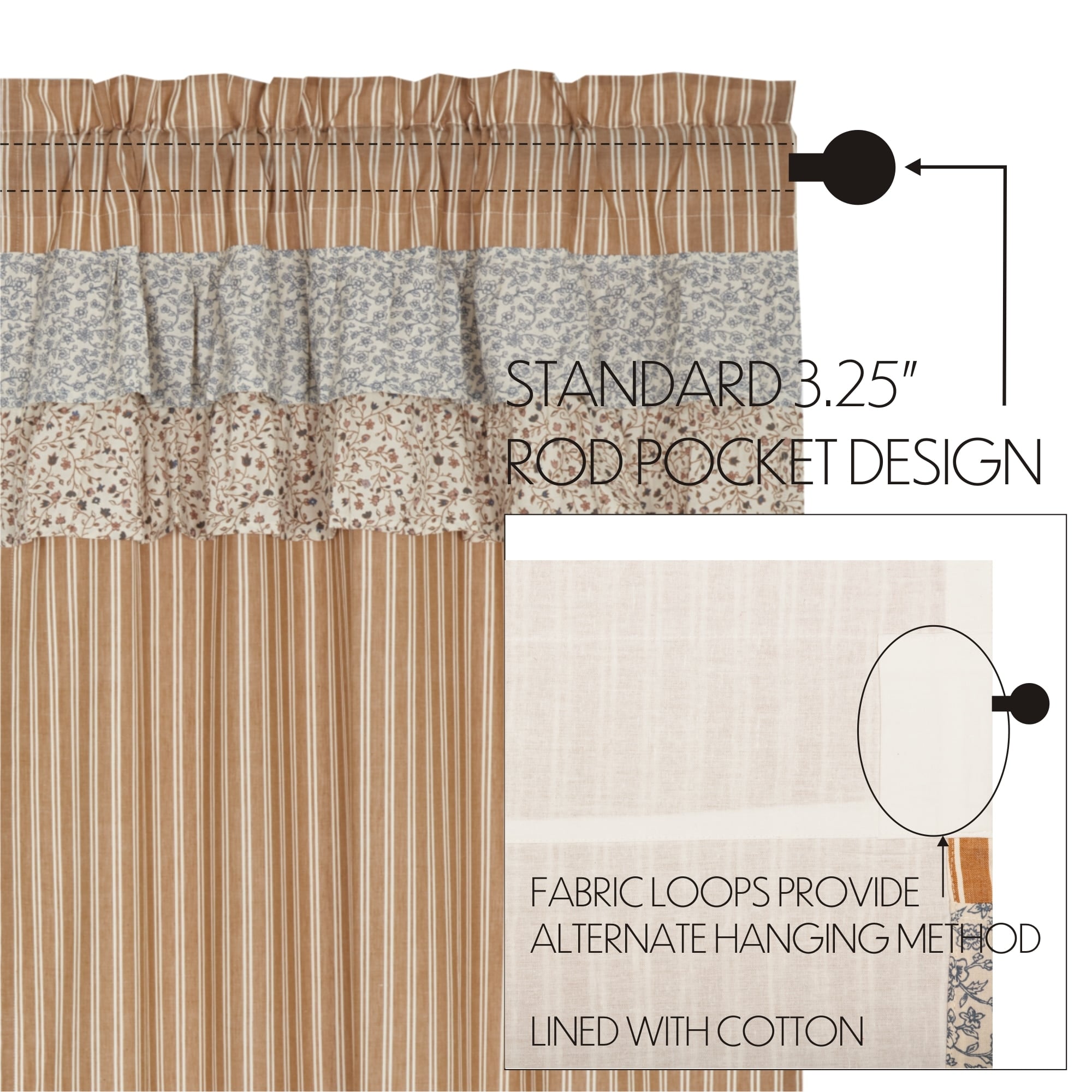 STANDARD 3.25"
ROD POCKET DESIGN

FABRIC LOOPS PROVIDE
ALTERNATE HANGING METHOD

LINED WITH COTTON