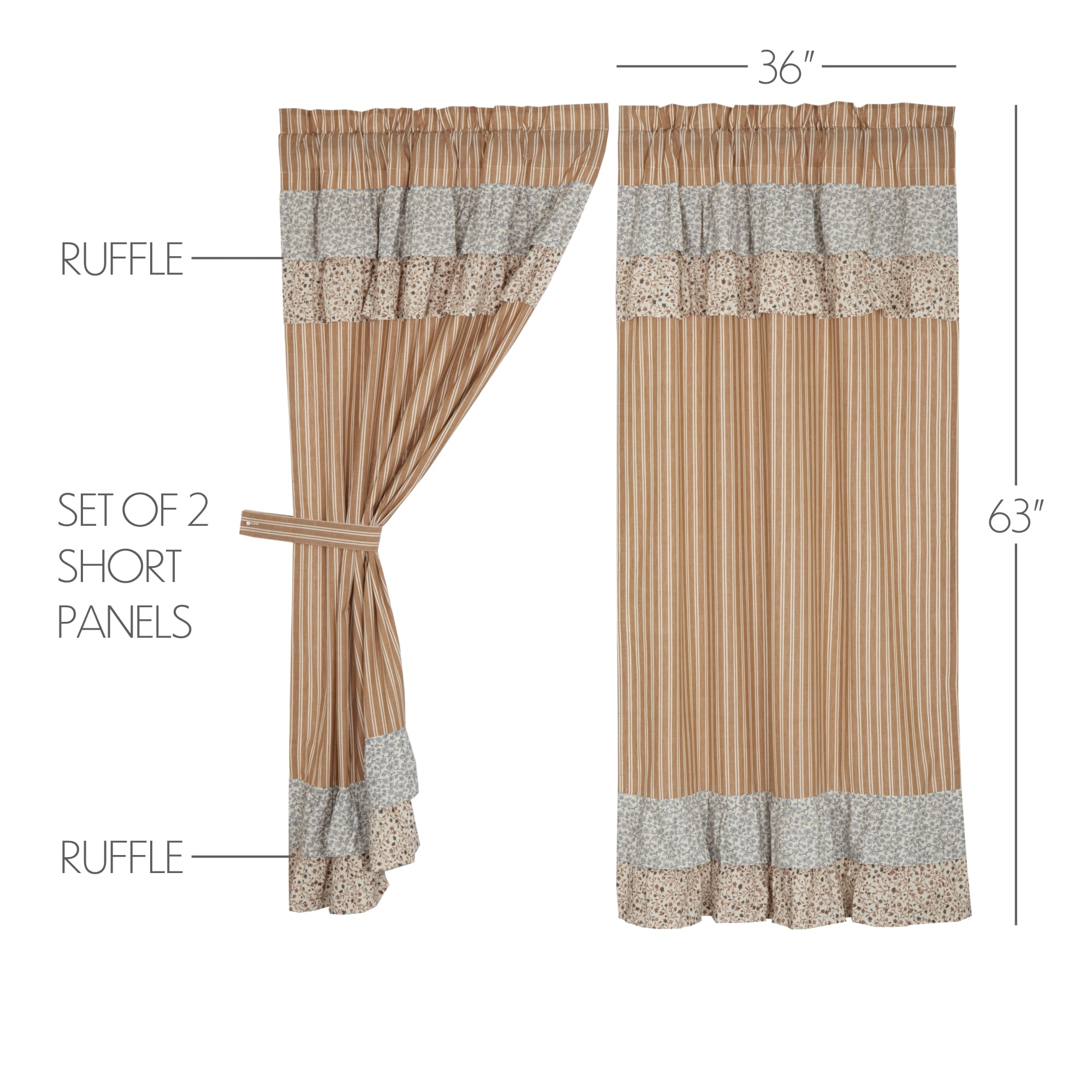 36"

RUFFLE

SET OF 2
SHORT
PANELS

63"

RUFFLE