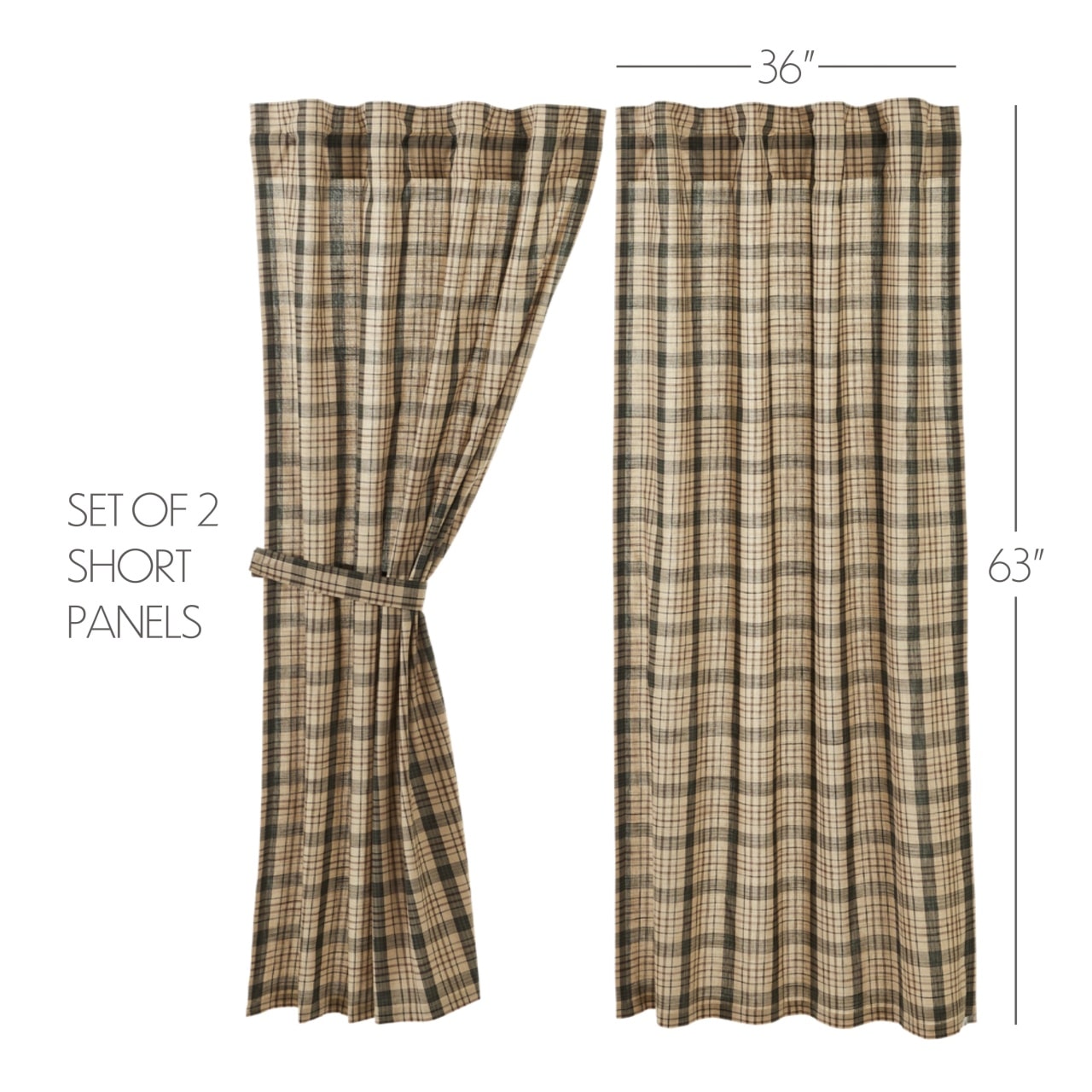 36"

SET OF 2
SHORT
PANELS

63"