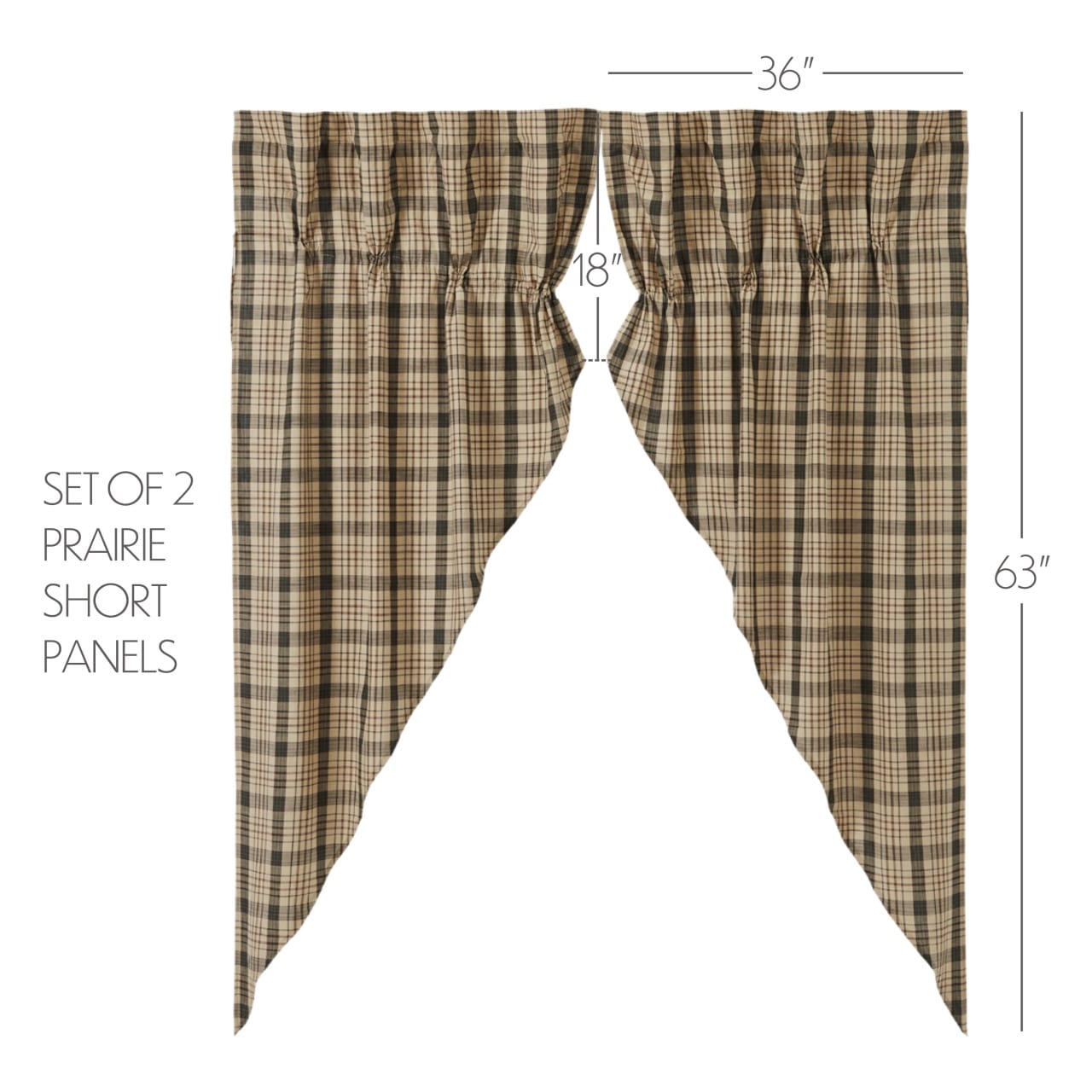 36"

18"

SET OF 2
PRAIRIE
SHORT
PANELS

63"