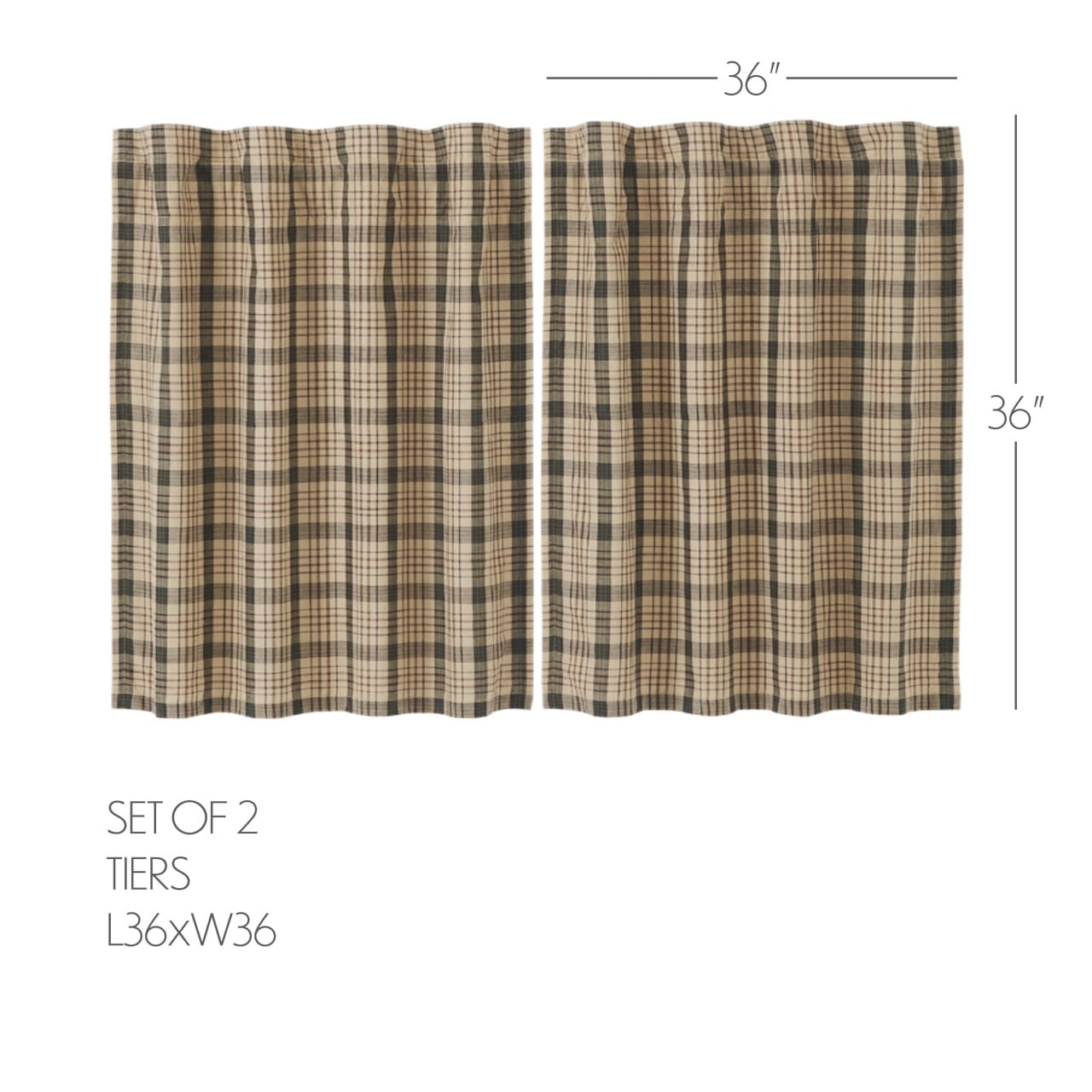 36"

36"

SET OF 2
TIERS
L36xW36