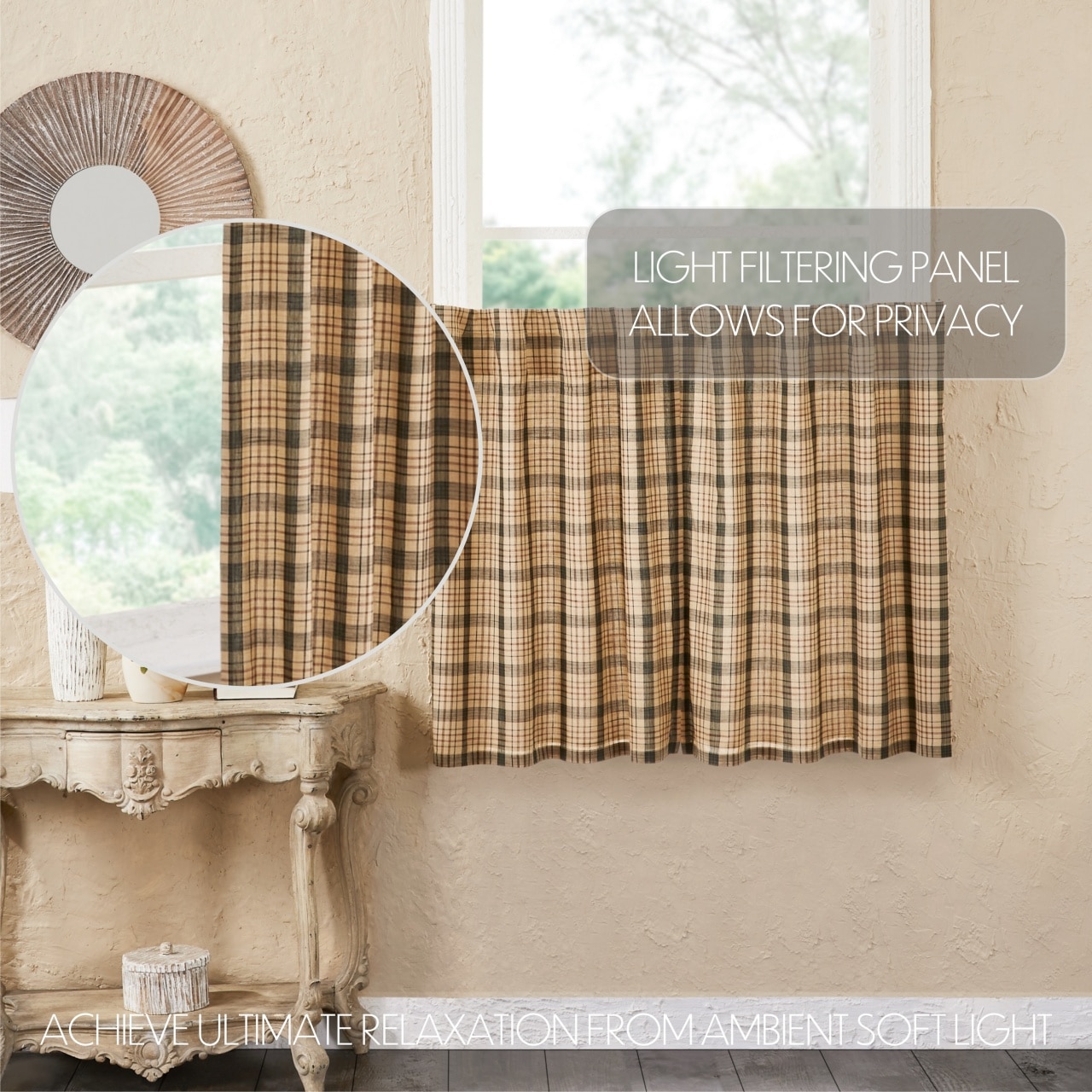 LIGHT FILTERING PANEL
ALLOWS FOR PRIVACY

ACHIEVE ULTIMATE RELAXATION FROM AMBIENT SOFT LIGHT