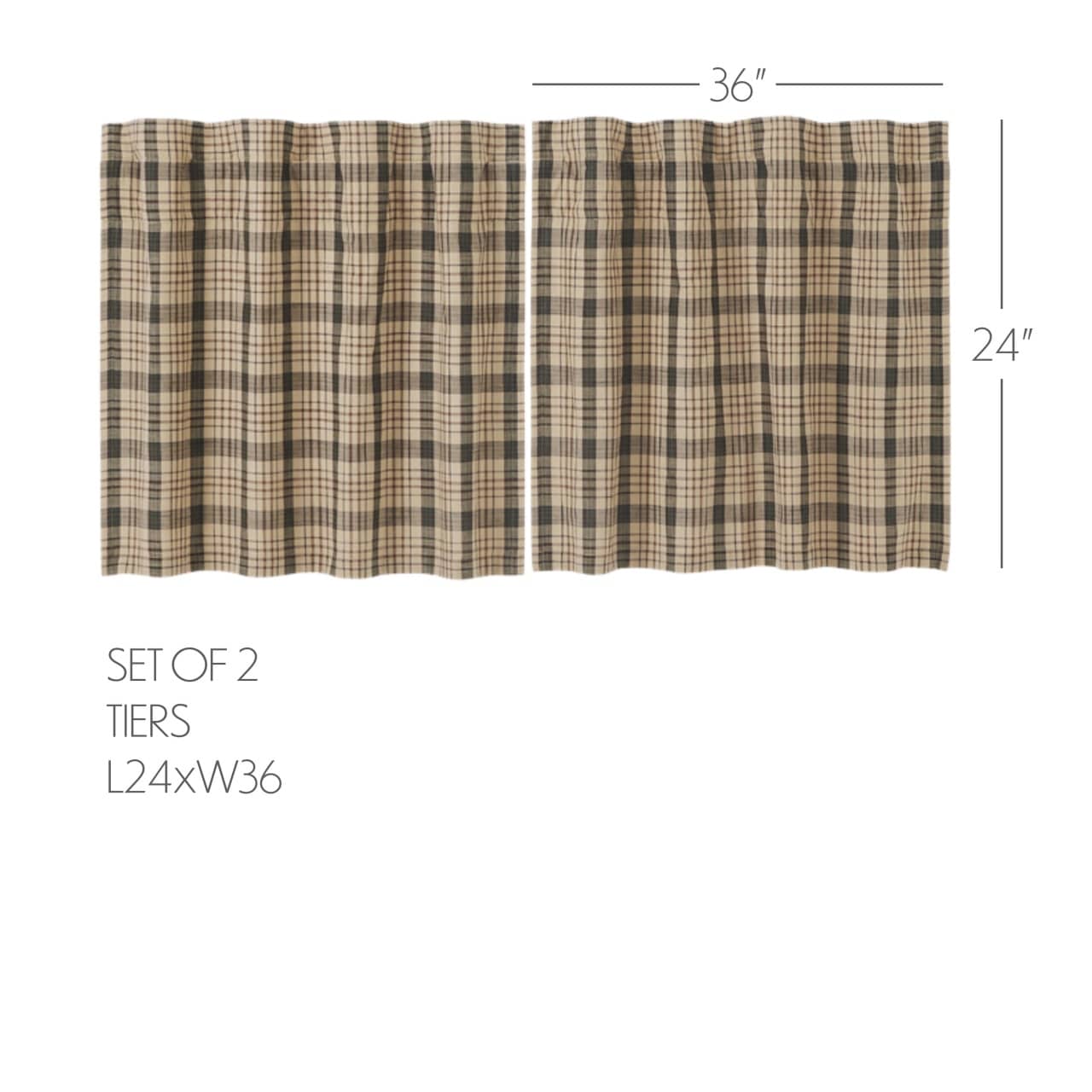 36"

24"

SET OF 2
TIERS
L24xW36