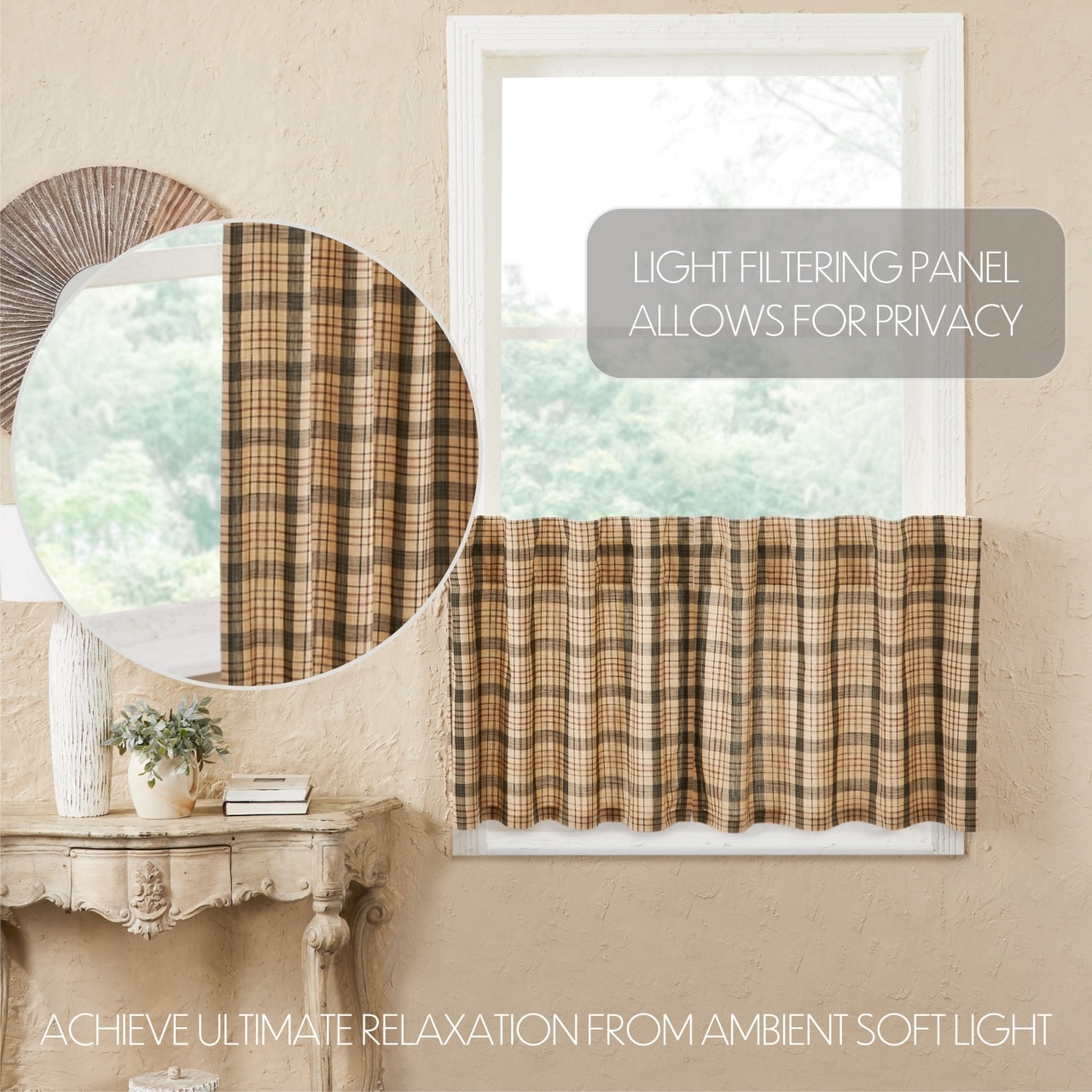 LIGHT FILTERING PANEL
ALLOWS FOR PRIVACY

ACHIEVE ULTIMATE RELAXATION FROM AMBIENT SOFT LIGHT