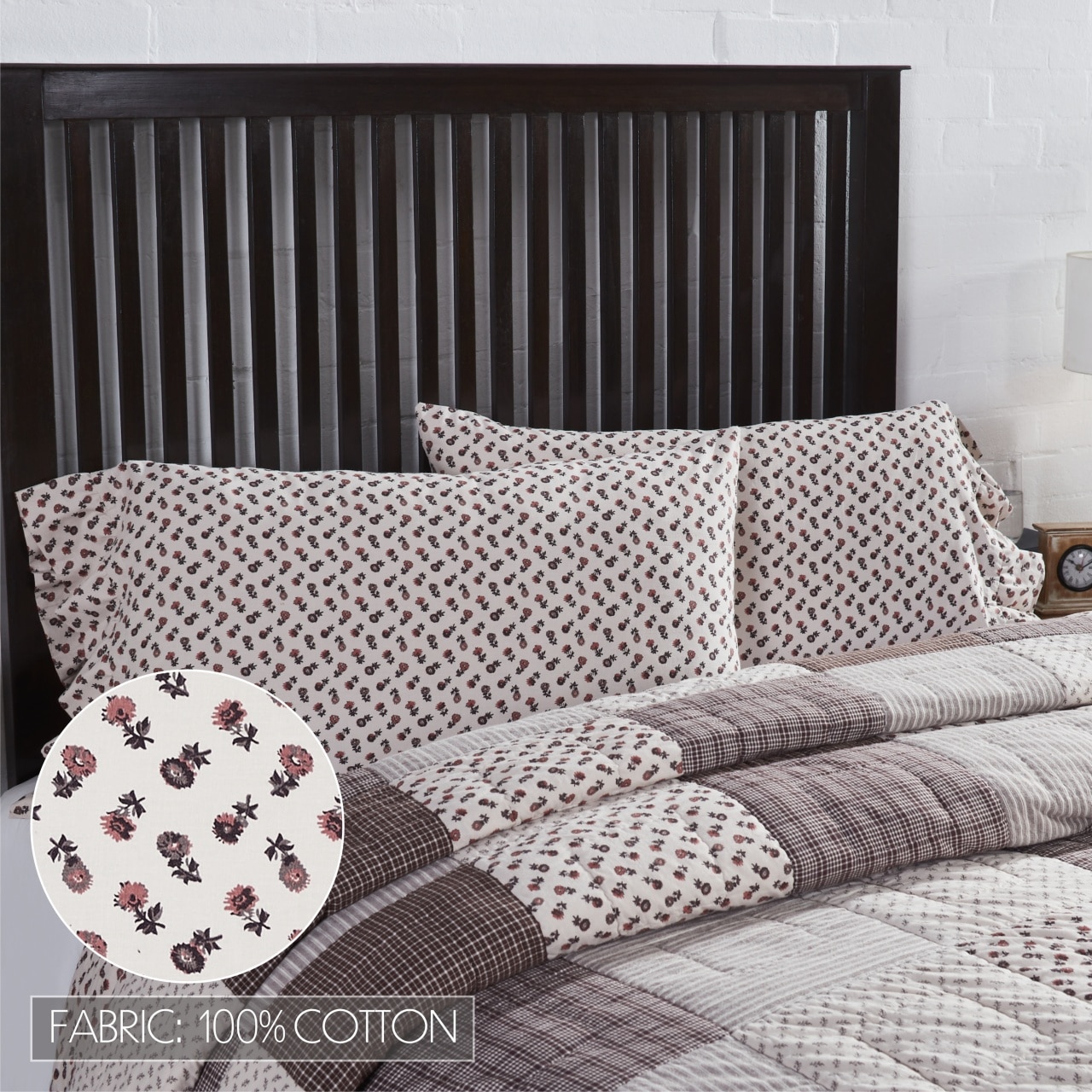 FABRIC: 100% COTTON