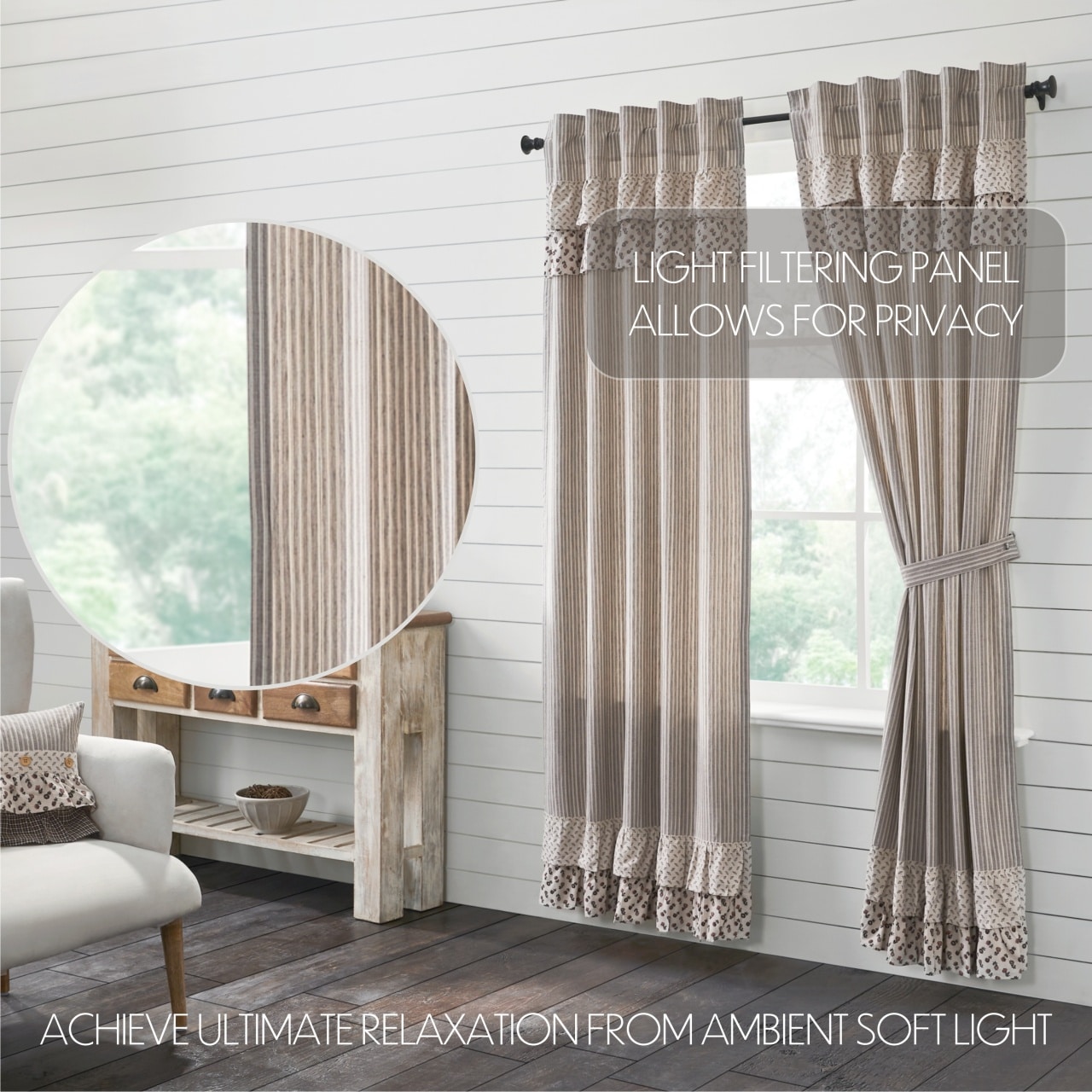 LIGHT FILTERING PANEL
ALLOWS FOR PRIVACY

ACHIEVE ULTIMATE RELAXATION FROM AMBIENT SOFT LIGHT