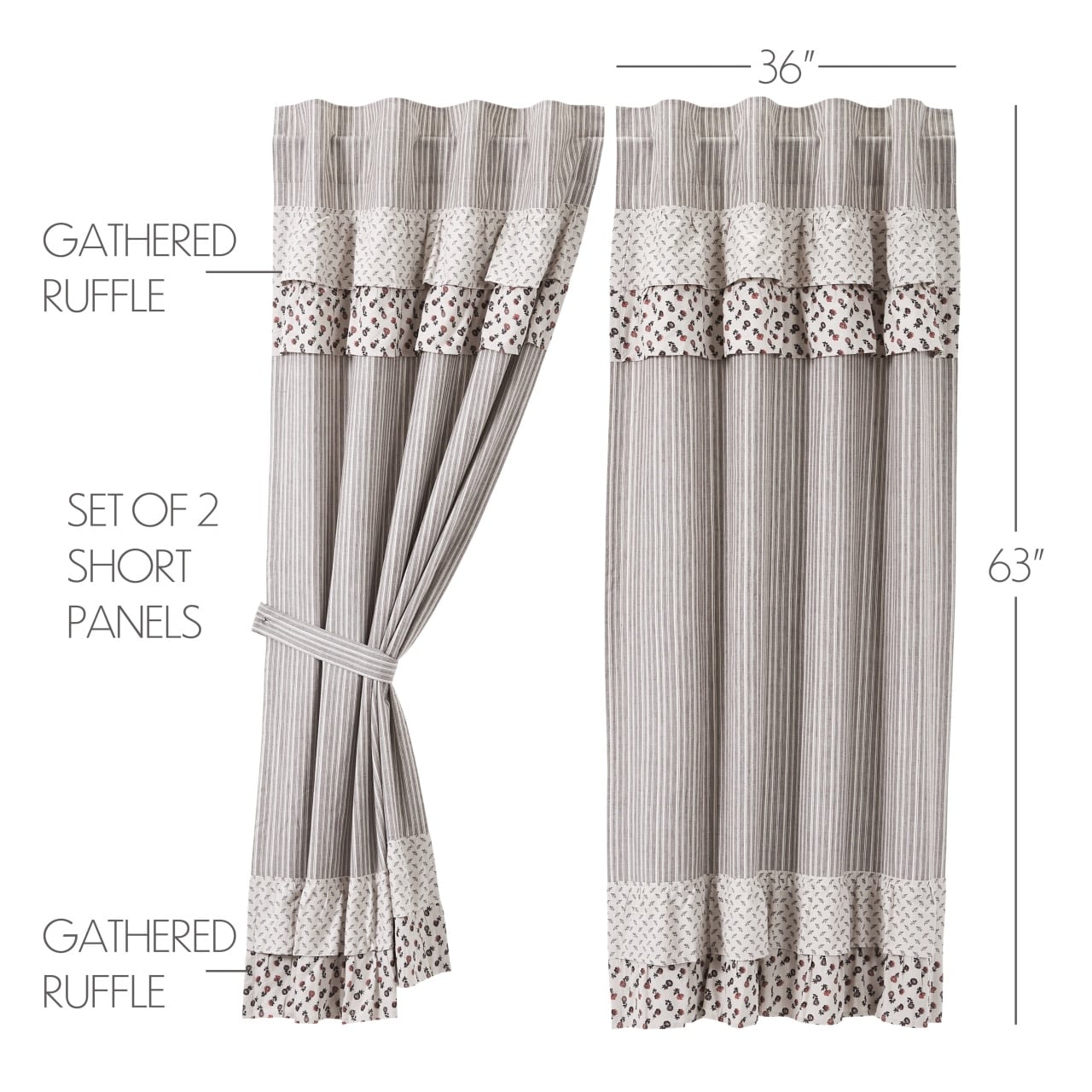 36"

GATHERED RUFFLE

SET OF 2 SHORT PANELS

63"

GATHERED RUFFLE