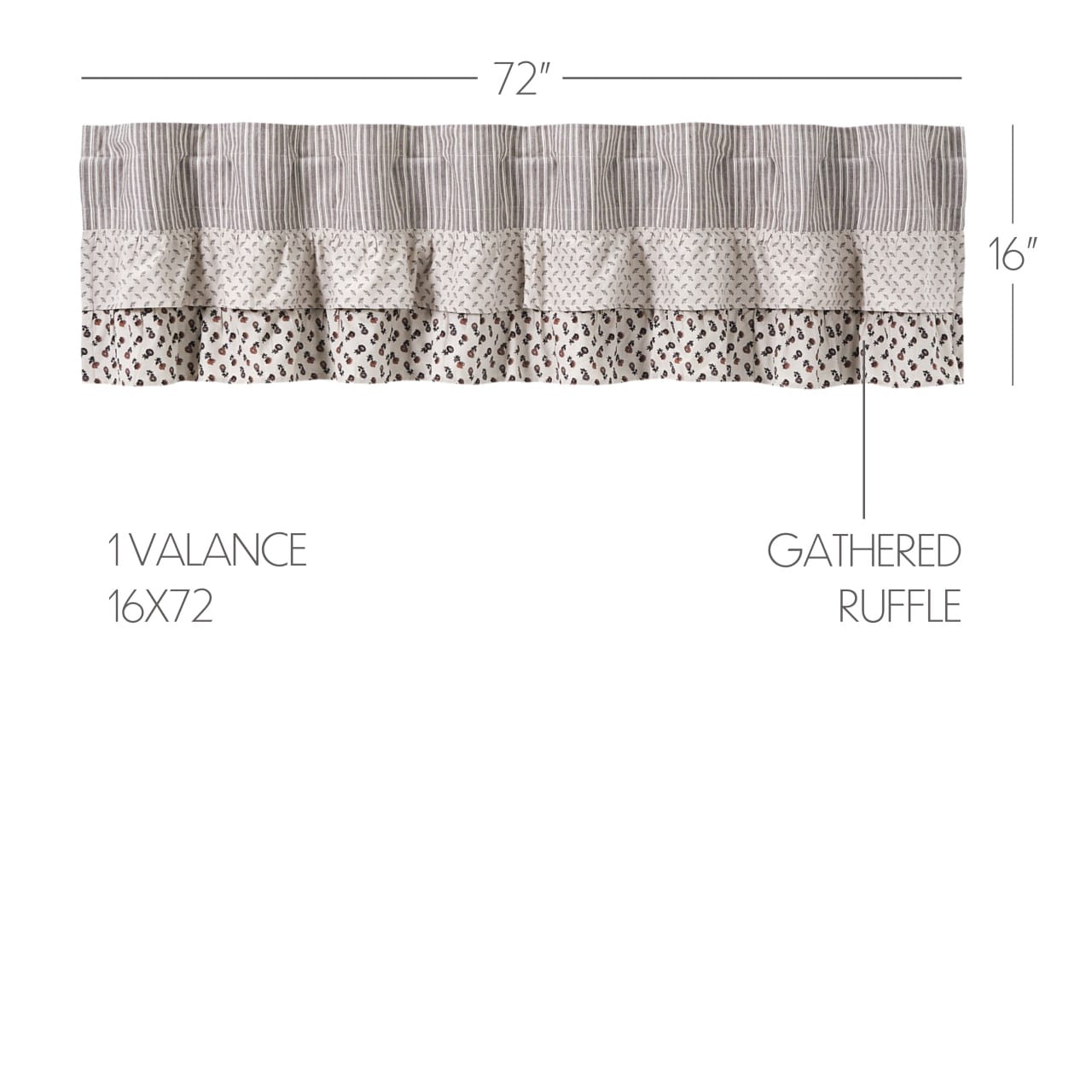 72"

16"

1 VALANCE
16X72

GATHERED
RUFFLE