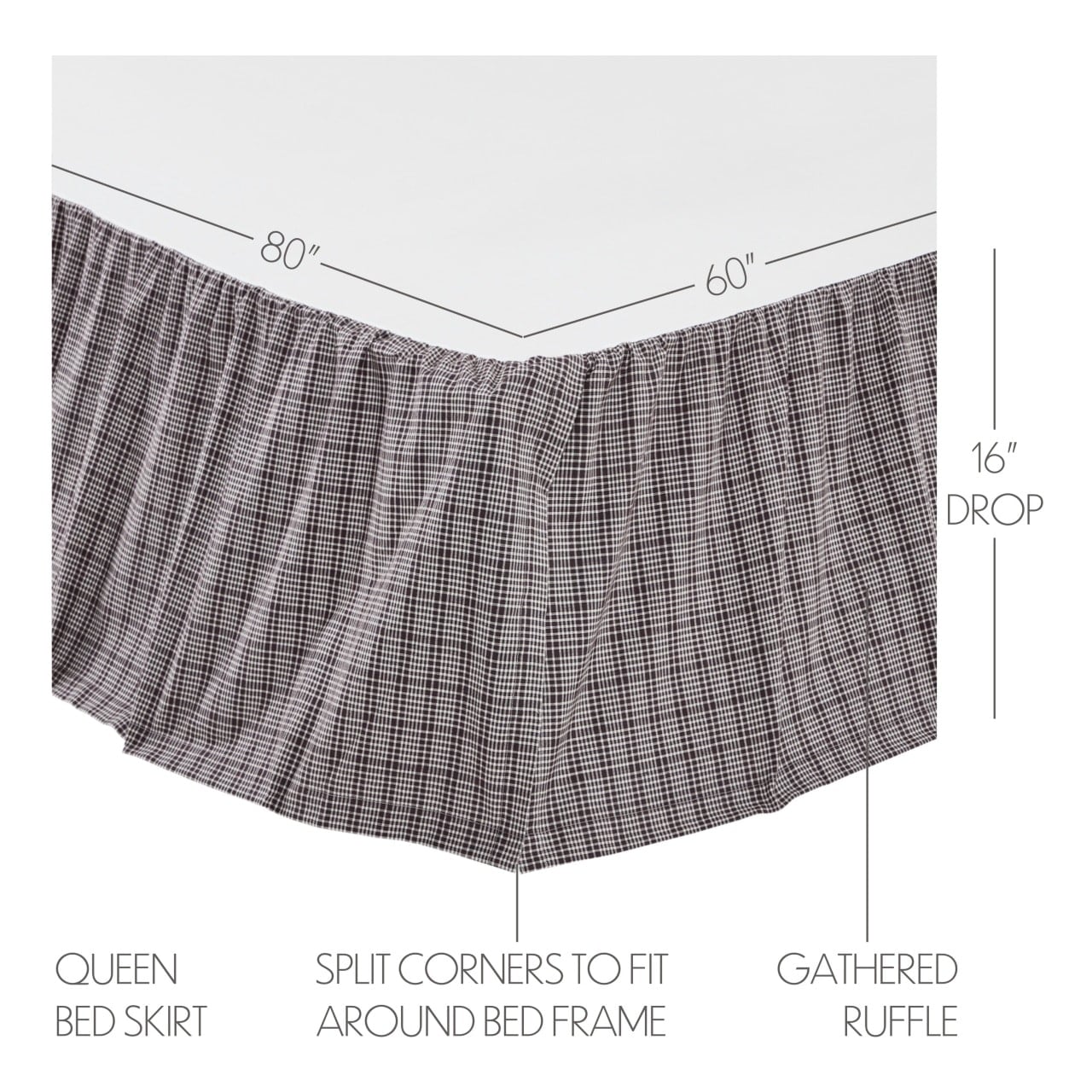 80"

60"

16"
DROP

QUEEN
BED SKIRT

SPLIT CORNERS TO FIT
AROUND BED FRAME

GATHERED
RUFFLE