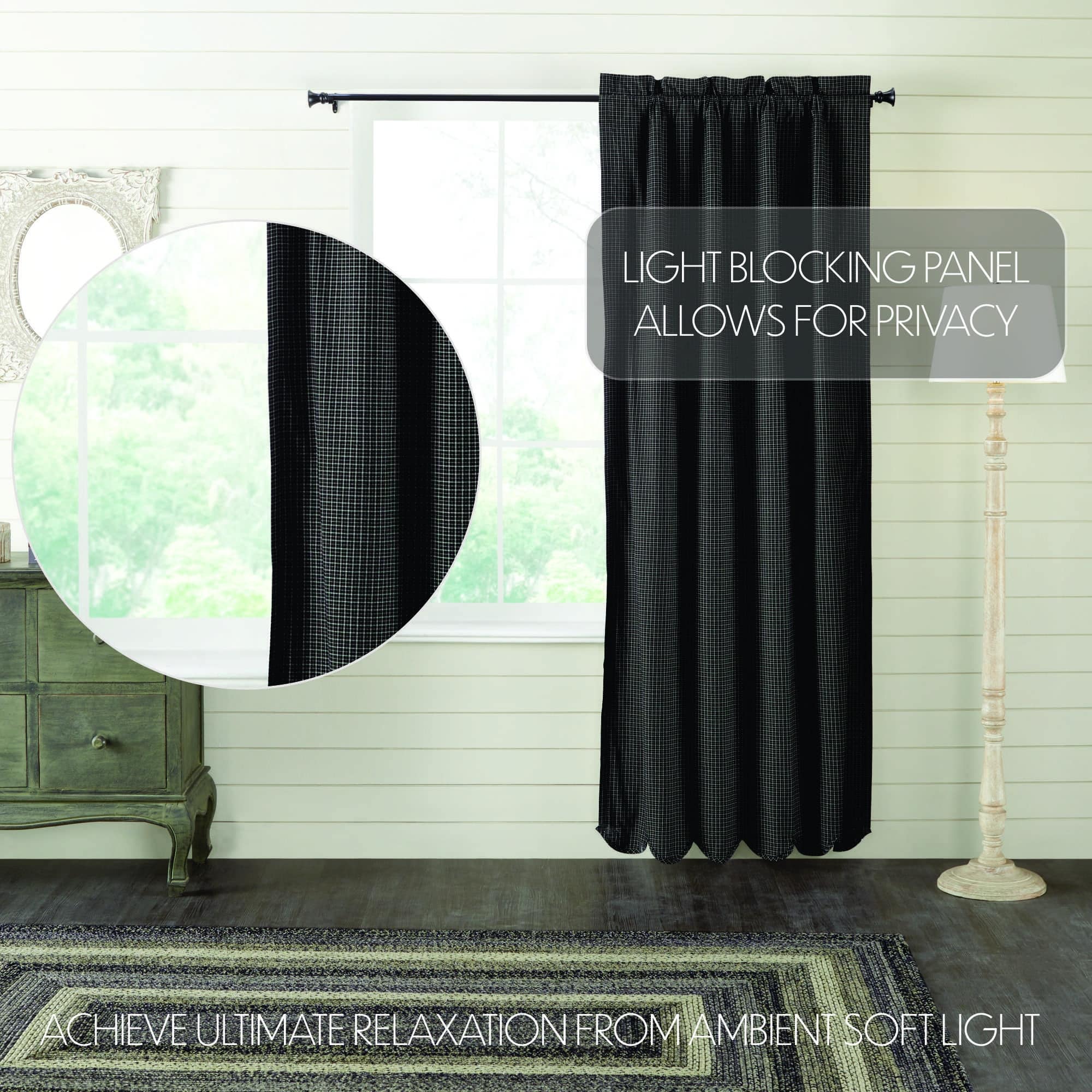 LIGHT BLOCKING PANEL
ALLOWS FOR PRIVACY

ACHIEVE ULTIMATE RELAXATION FROM AMBIENT SOFT LIGHT