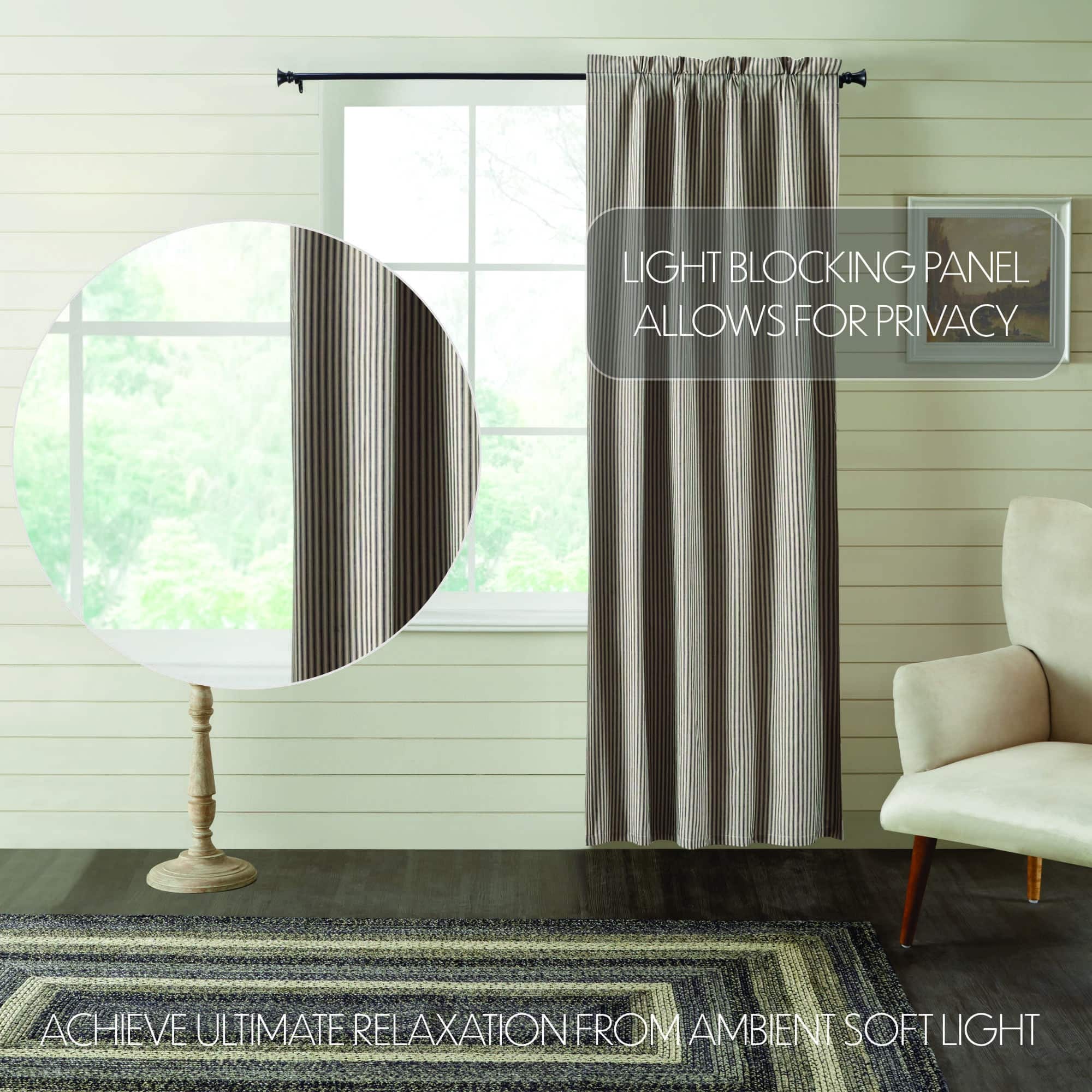 LIGHT BLOCKING PANEL
ALLOWS FOR PRIVACY

ACHIEVE ULTIMATE RELAXATION FROM AMBIENT SOFT LIGHT