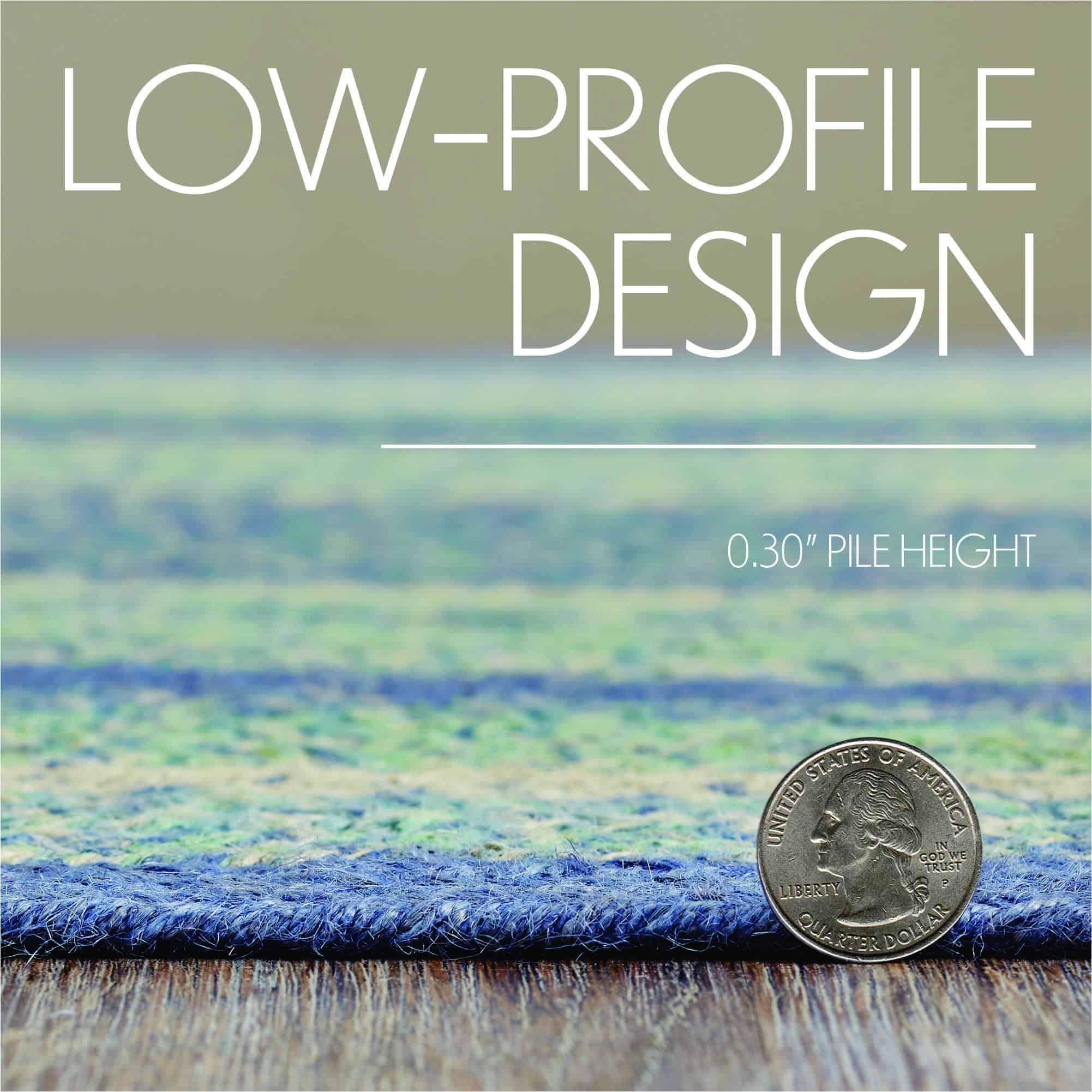 LOW-PROFILE DESIGN

0.30" PILE HEIGHT

UNITED STATES OF AMERICA
IN GOD WE TRUST
LIBERTY
P
QUARTER DOLLAR