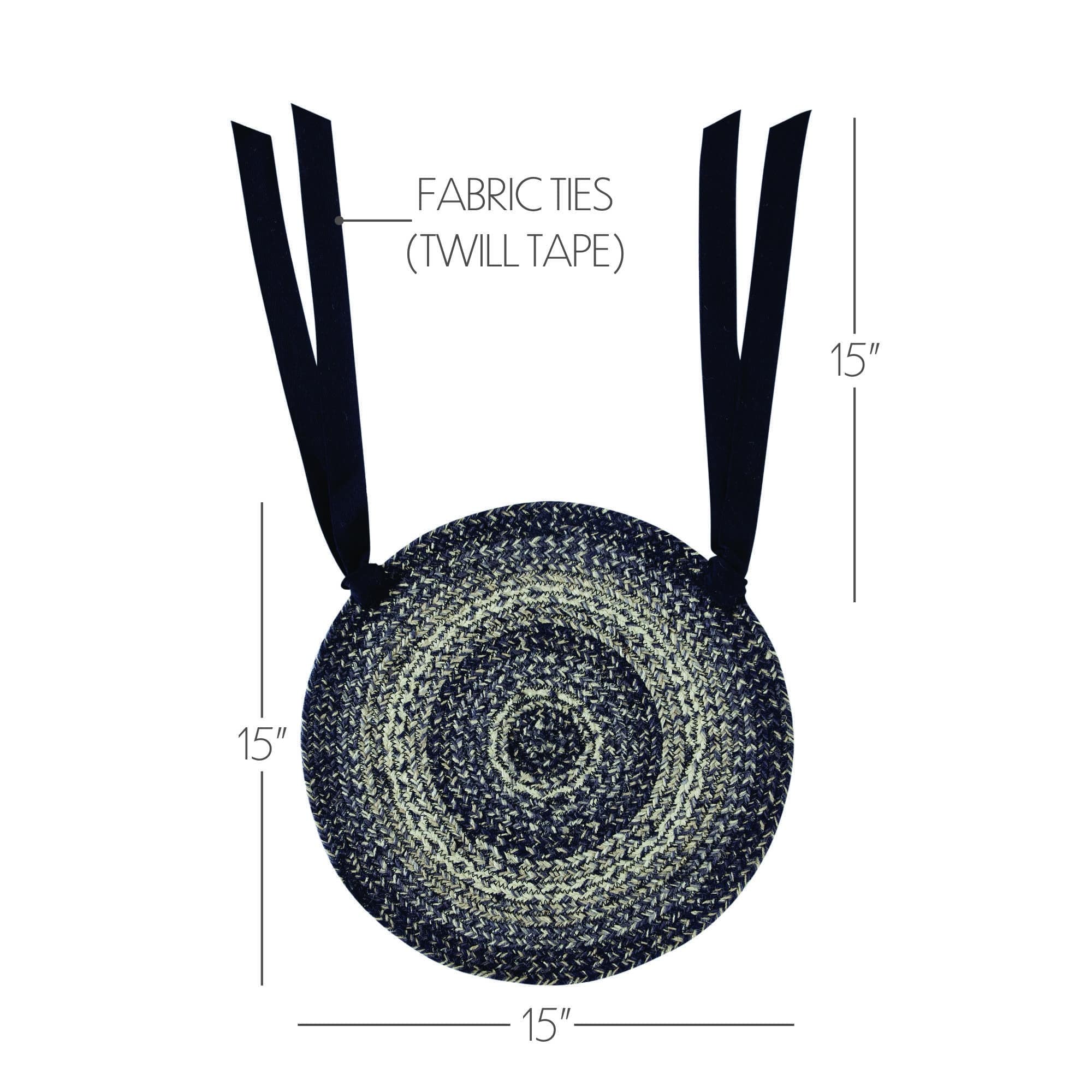 FABRIC TIES
(TWILL TAPE)

15"

15"

15"