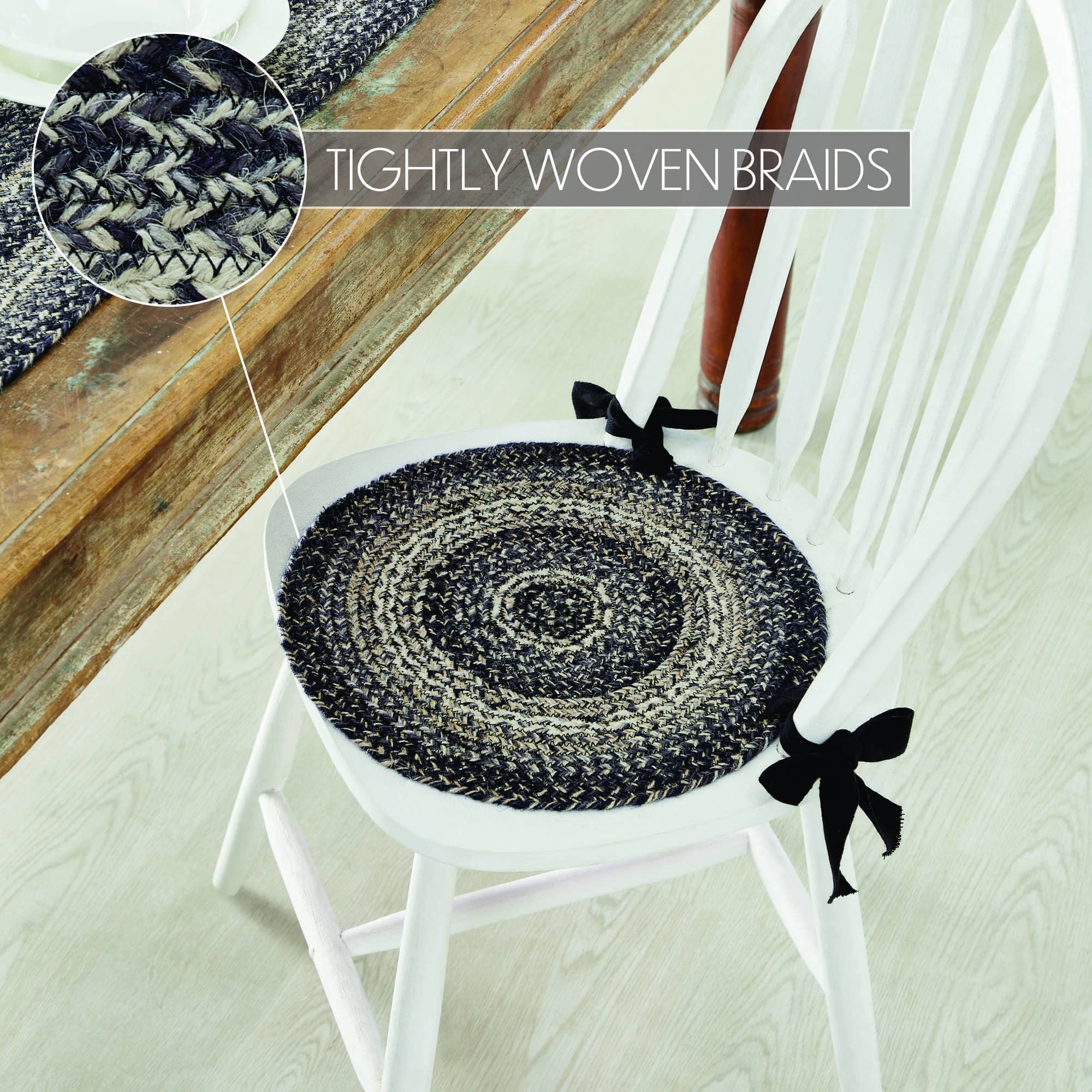 TIGHTLY WOVEN BRAIDS